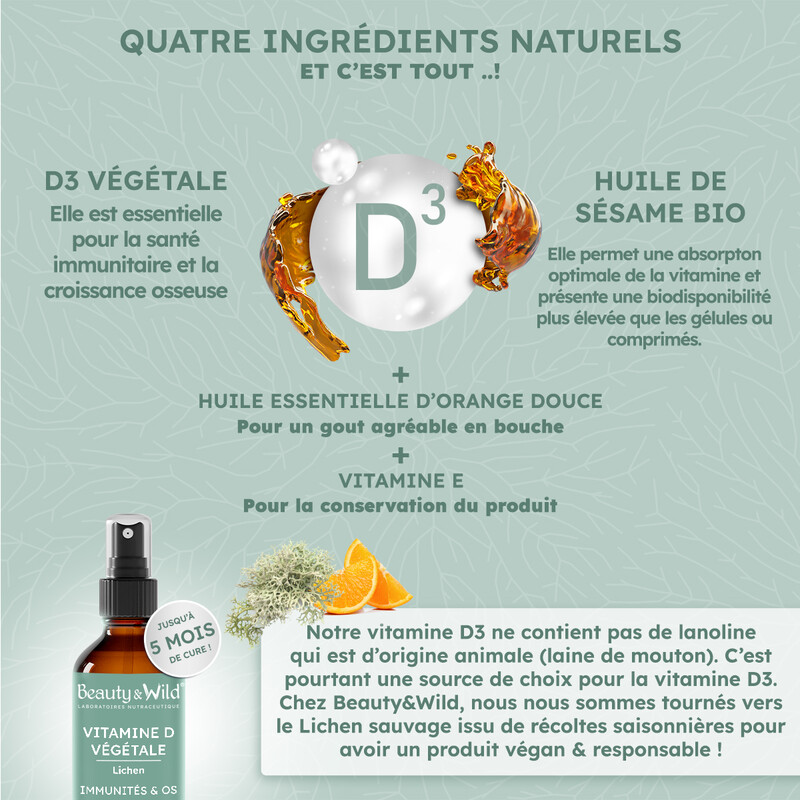 QUATRE INGRÉDIENTS NATURELS
ET C'EST TOUT ..!

D3 VÉGÉTALE
Elle est essentielle pour la santé immunitaire et la croissance osseuse

$D^3$

HUILE DE SÉSAME BIO
Elle permet une absorpton optimale de la vitamine et présente une biodisponibilité plus élevée que les gélules ou comprimés.

+
HUILE ESSENTIELLE D'ORANGE DOUCE
Pour un gout agréable en bouche
+
VITAMINE E
Pour la conservation du produit

JUSQU'À 5 MOIS DE CURE !

Beauty&Wild
LABORATOIRES NUTRACEUTIQUE
VITAMINE D VÉGÉTALE
Lichen
IMMUNITÉS & OS

Notre vitamine D3 ne contient pas de lanoline qui est d'origine animale (laine de mouton). C'est pourtant une source de choix pour la vitamine D3. Chez Beauty&Wild, nous nous sommes tournés vers le Lichen sauvage issu de récoltes saisonnières pour avoir un produit végan & responsable !